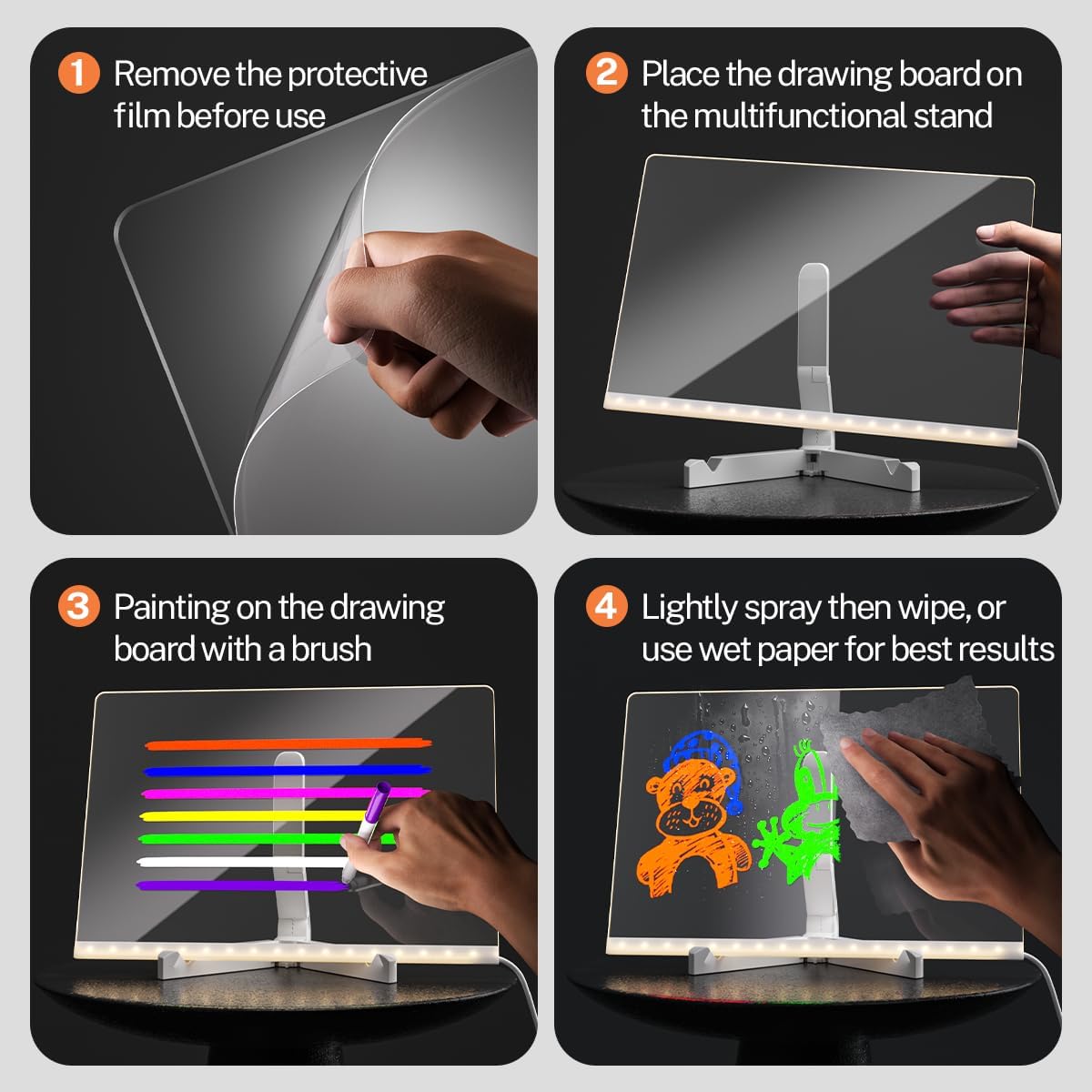 1 Remove the protective film before use

2 Place the drawing board on the multifunctional stand

3 Painting on the drawing board with a brush

4 Lightly spray then wipe, or use wet paper for best results